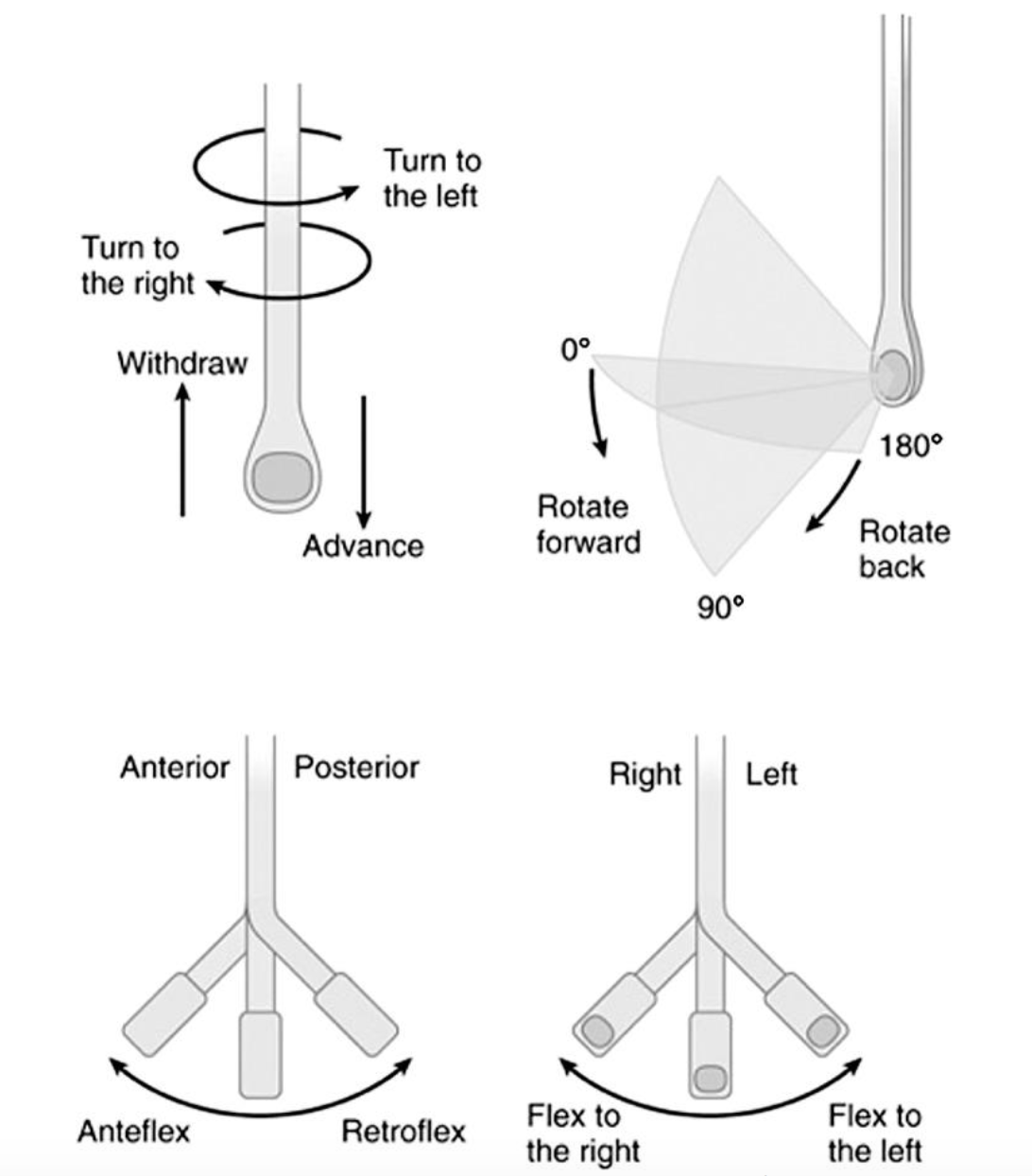 Turn to the left

Turn to the right

Withdraw

Advance

0°

180°

Rotate forward

Rotate back

90°

Anterior

Posterior

Anteflex

Retroflex

Right

Left

Flex to the right

Flex to the left