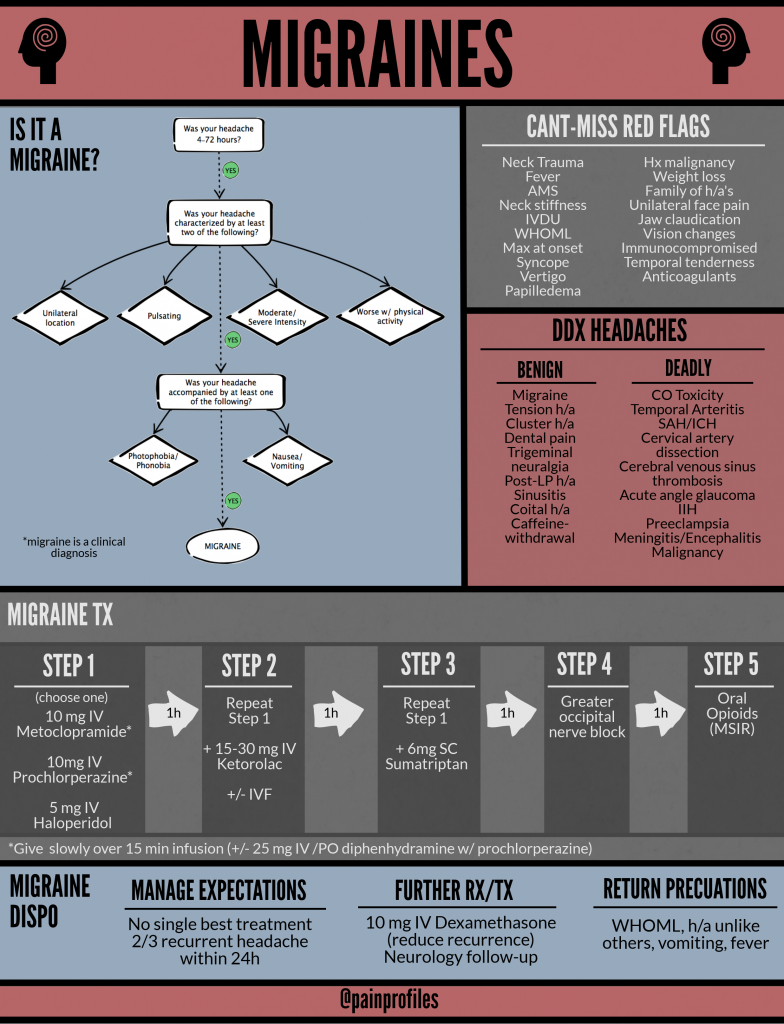 MIGRAINES

IS IT A MIGRAINE?

Was your headache 4-72 hours?

YES

Was your headache characterized by at least two of the following?

Unilateral location

Pulsating

Moderate/ Severe Intensity

Worse w/ physical activity

YES

Was your headache accompanied by at least one of the following?

Photophobia/ Phonobia

Nausea/ Vomiting

YES

MIGRAINE

*migraine is a clinical diagnosis

CANT-MISS RED FLAGS

Neck Trauma
Fever
AMS
Neck stiffness
IVDU
WHOML
Max at onset
Syncope
Vertigo
Papilledema

Hx malignancy
Weight loss
Family of h/a's
Unilateral face pain
Jaw claudication
Vision changes
Immunocompromised
Temporal tenderness
Anticoagulants

DDX HEADACHES

BENIGN
Migraine
Tension h/a
Cluster h/a
Dental pain
Trigeminal neuralgia
Post-LP h/a
Sinusitis
Coital h/a
Caffeine-withdrawal

DEADLY
CO Toxicity
Temporal Arteritis
SAH/ICH
Cervical artery dissection
Cerebral venous sinus thrombosis
Acute angle glaucoma
IIH
Preeclampsia
Meningitis/Encephalitis
Malignancy

MIGRAINE TX

STEP 1
(choose one)
10 mg IV Metoclopramide*
10mg IV Prochlorperazine*
5 mg IV Haloperidol

1h

STEP 2
Repeat Step 1
+ 15-30 mg IV Ketorolac
+/- IVF

1h

STEP 3
Repeat Step 1
+ 6mg SC Sumatriptan

1h

STEP 4
Greater occipital nerve block

1h

STEP 5
Oral Opioids (MSIR)

*Give slowly over 15 min infusion (+/- 25 mg IV /PO diphenhydramine w/ prochlorperazine)

MIGRAINE DISPO

MANAGE EXPECTATIONS
No single best treatment
2/3 recurrent headache within 24h

FURTHER RX/TX
10 mg IV Dexamethasone (reduce recurrence)
Neurology follow-up

RETURN PRECUATIONS
WHOML, h/a unlike others, vomiting, fever

@painprofiles