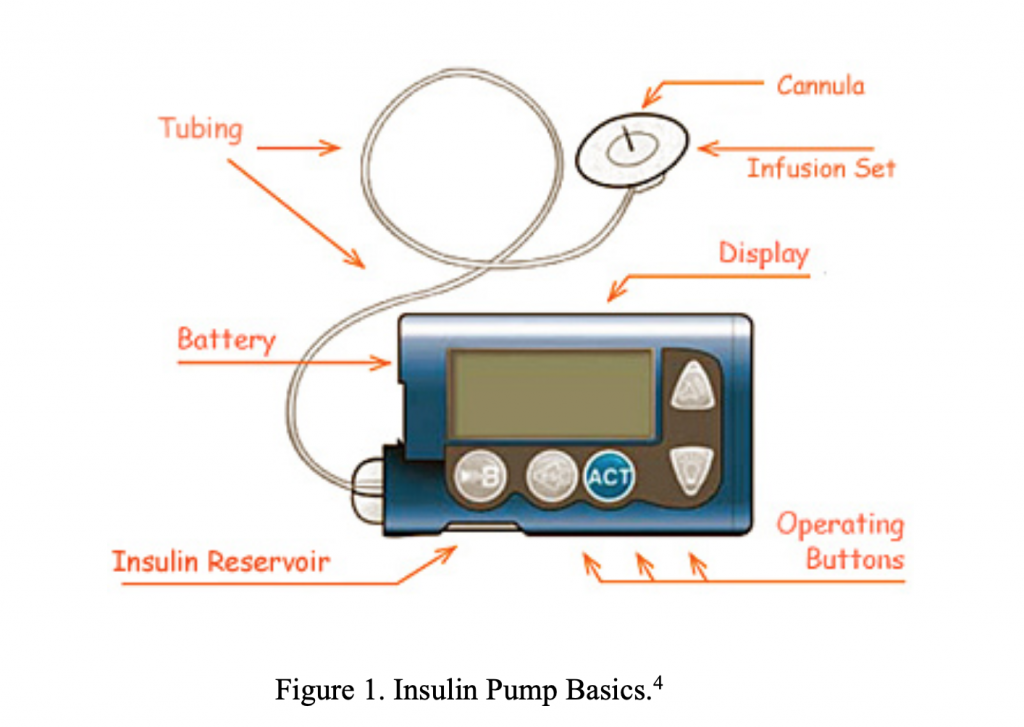 Tubing

Cannula

Infusion Set

Display

Battery

B

ACT

Insulin Reservoir

Operating Buttons

Figure 1. Insulin Pump Basics.$^4$