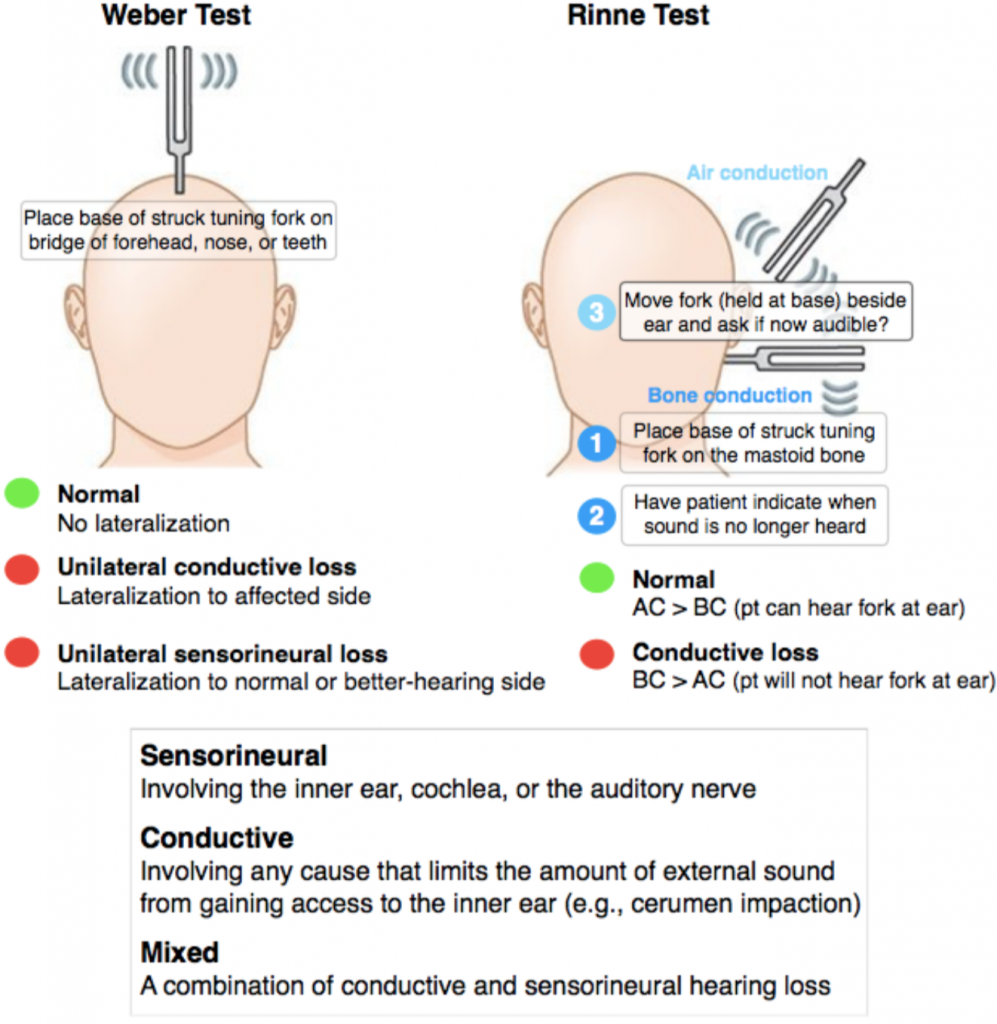 Weber Test

Place base of struck tuning fork on bridge of forehead, nose, or teeth

Normal
No lateralization

Unilateral conductive loss
Lateralization to affected side

Unilateral sensorineural loss
Lateralization to normal or better-hearing side

Rinne Test

Air conduction

3 Move fork (held at base) beside ear and ask if now audible?

Bone conduction

1 Place base of struck tuning fork on the mastoid bone

2 Have patient indicate when sound is no longer heard

Normal
AC > BC (pt can hear fork at ear)

Conductive loss
BC > AC (pt will not hear fork at ear)

Sensorineural
Involving the inner ear, cochlea, or the auditory nerve

Conductive
Involving any cause that limits the amount of external sound from gaining access to the inner ear (e.g., cerumen impaction)

Mixed
A combination of conductive and sensorineural hearing loss